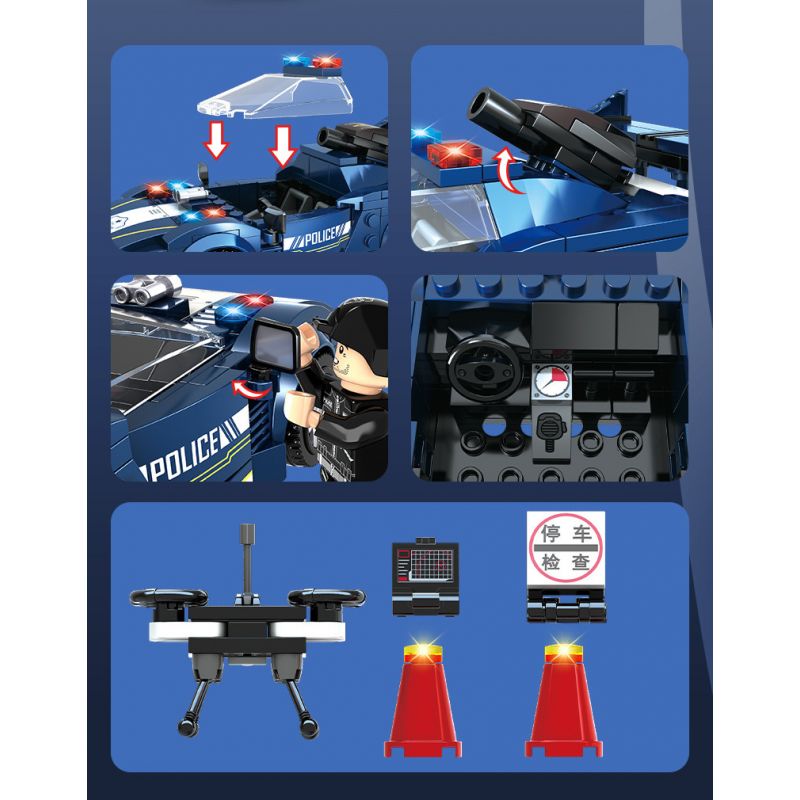 POLICE

POLICE

停车
检查