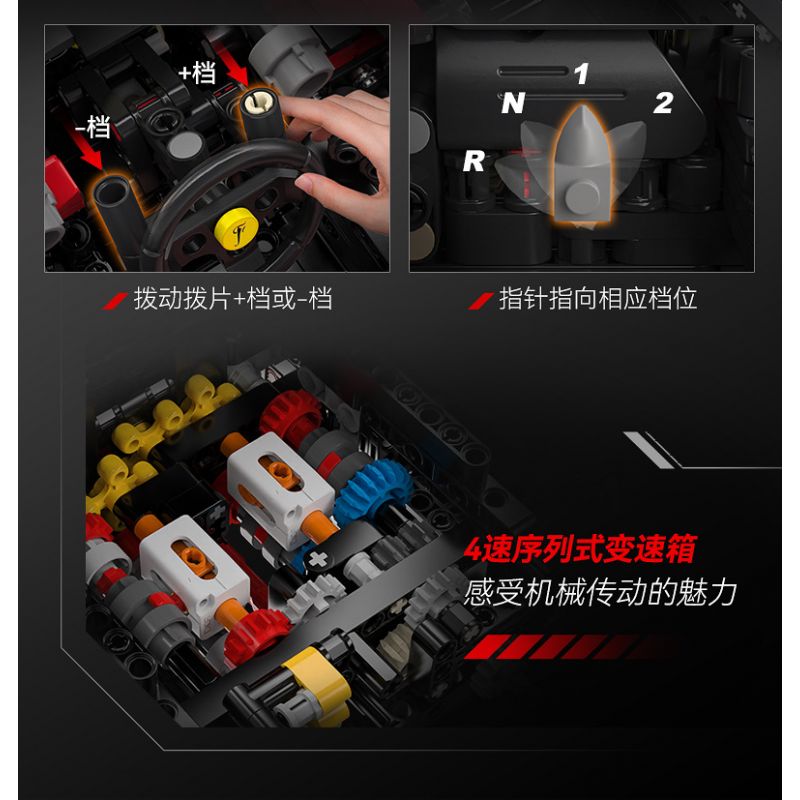 +档

-档

1

N

2

R

拨动拨片+档或-档

指针指向相应档位

4速序列式变速箱

感受机械传动的魅力