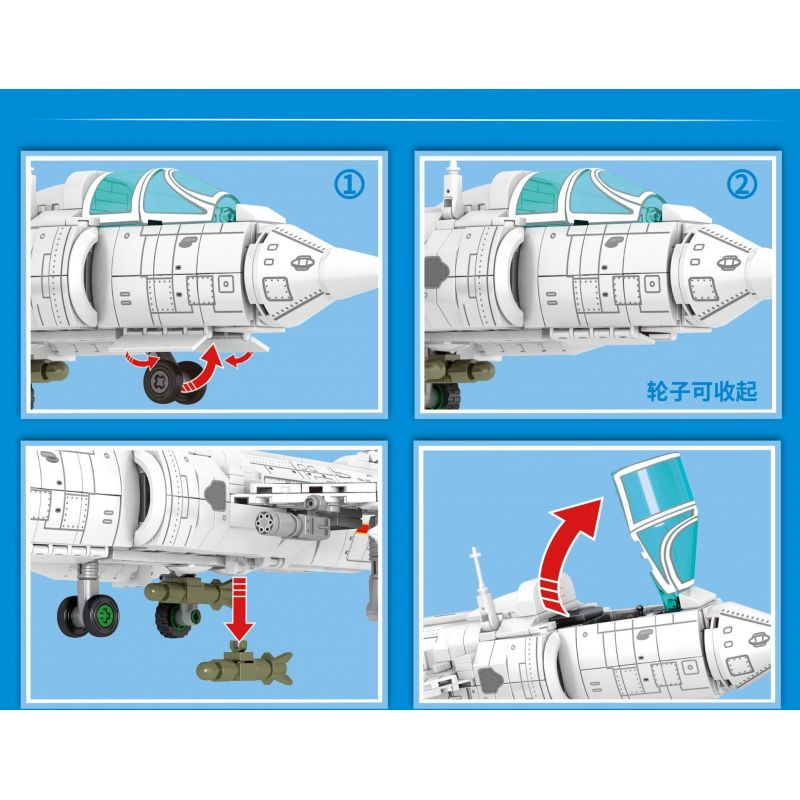 ①

②

轮子可收起