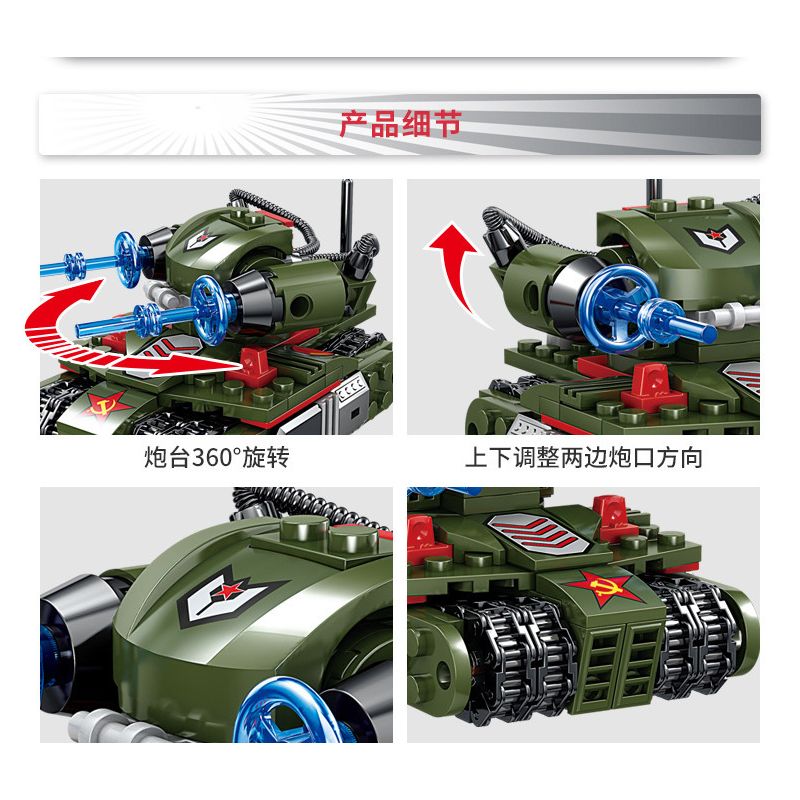 产品细节

炮台360°旋转

上下调整两边炮口方向