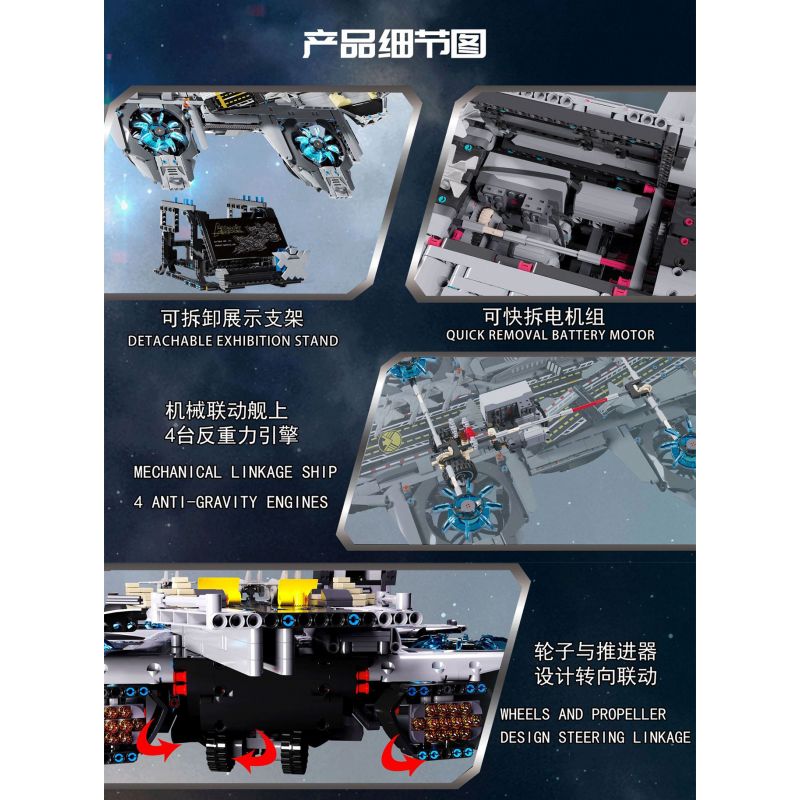 产品细节图

可拆卸展示支架
DETACHABLE EXHIBITION STAND

可快拆电机组
QUICK REMOVAL BATTERY MOTOR

机械联动舰上
4台反重力引擎

MECHANICAL LINKAGE SHIP
4 ANTI-GRAVITY ENGINES

轮子与推进器
设计转向联动

WHEELS AND PROPELLER
DESIGN STEERING LINKAGE