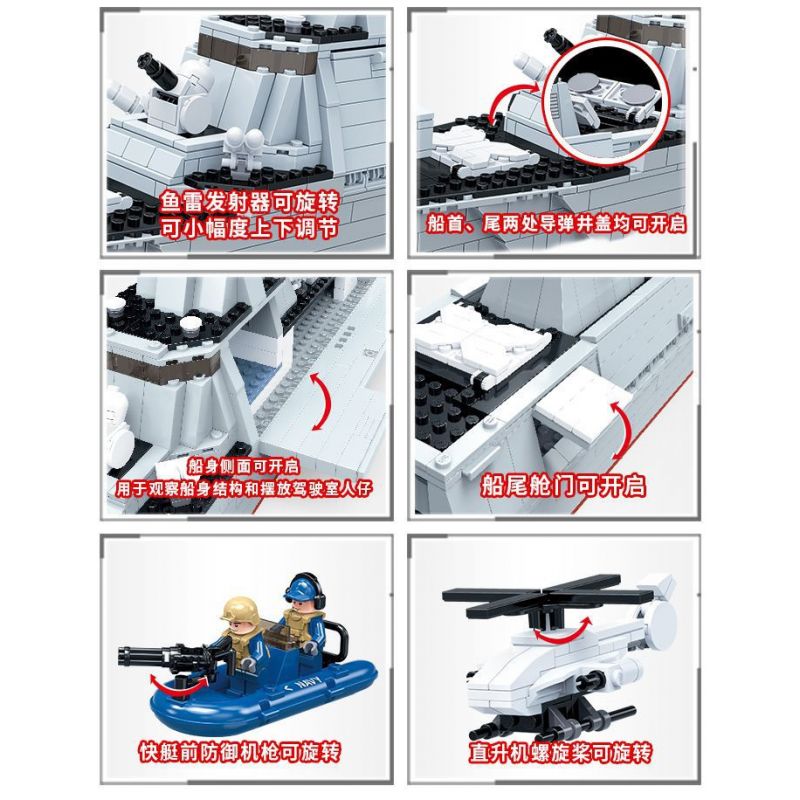 鱼雷发射器可旋转
可小幅度上下调节

船首、尾两处导弹井盖均可开启

船身侧面可开启
用于观察船身结构和摆放驾驶室人仔

船尾舱门可开启

NAVY

快艇前防御机枪可旋转

直升机螺旋桨可旋转