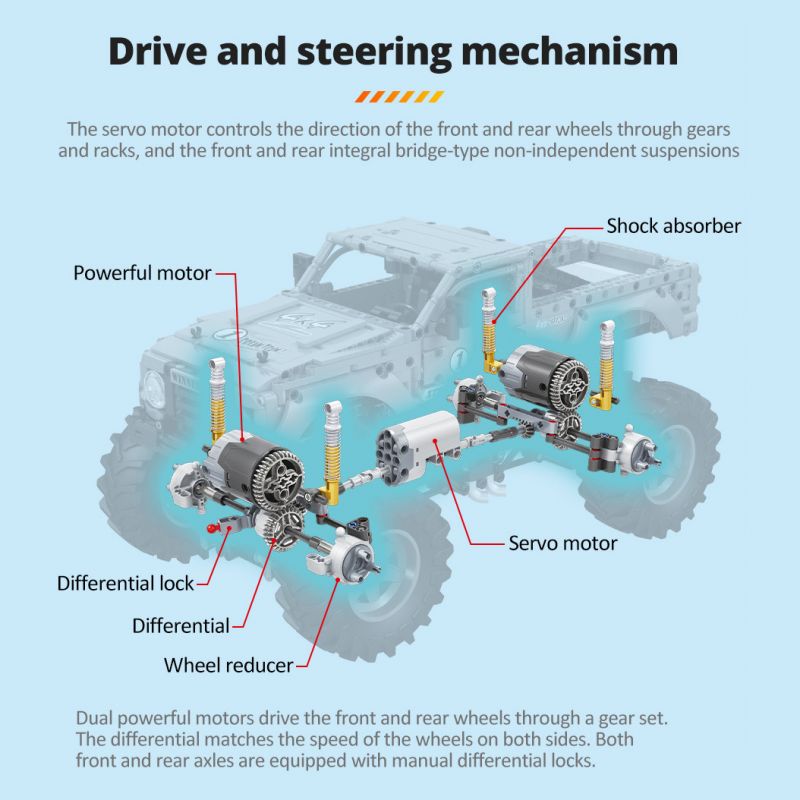 Drive and steering mechanism

The servo motor controls the direction of the front and rear wheels through gears and racks, and the front and rear integral bridge-type non-independent suspensions

Shock absorber

Powerful motor

Servo motor

Differential lock

Differential

Wheel reducer

Dual powerful motors drive the front and rear wheels through a gear set. The differential matches the speed of the wheels on both sides. Both front and rear axles are equipped with manual differential locks.