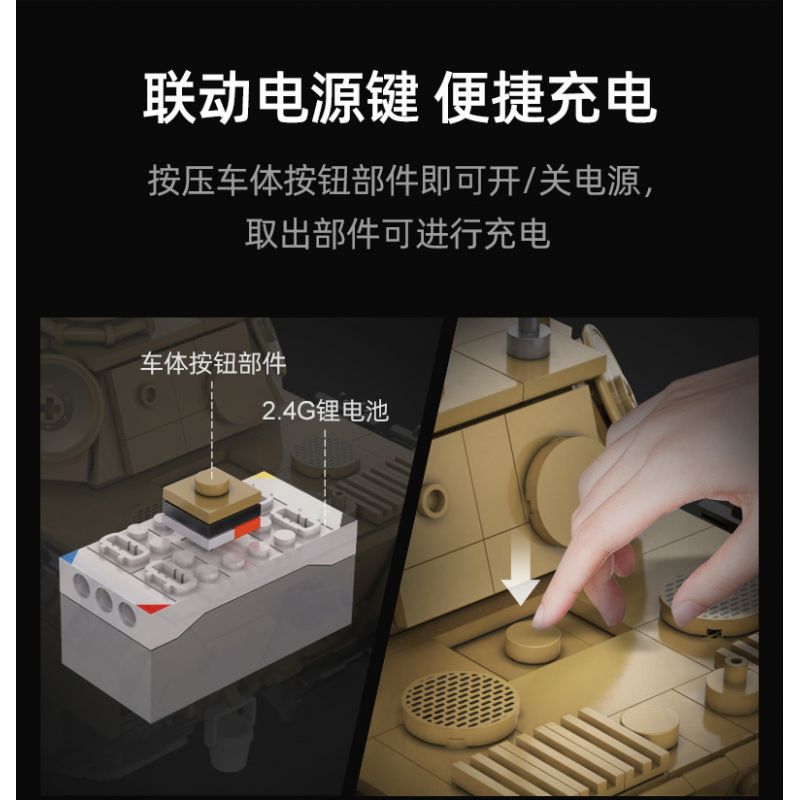 联动电源键 便捷充电

按压车体按钮部件即可开/关电源，取出部件可进行充电

车体按钮部件

2.4G锂电池