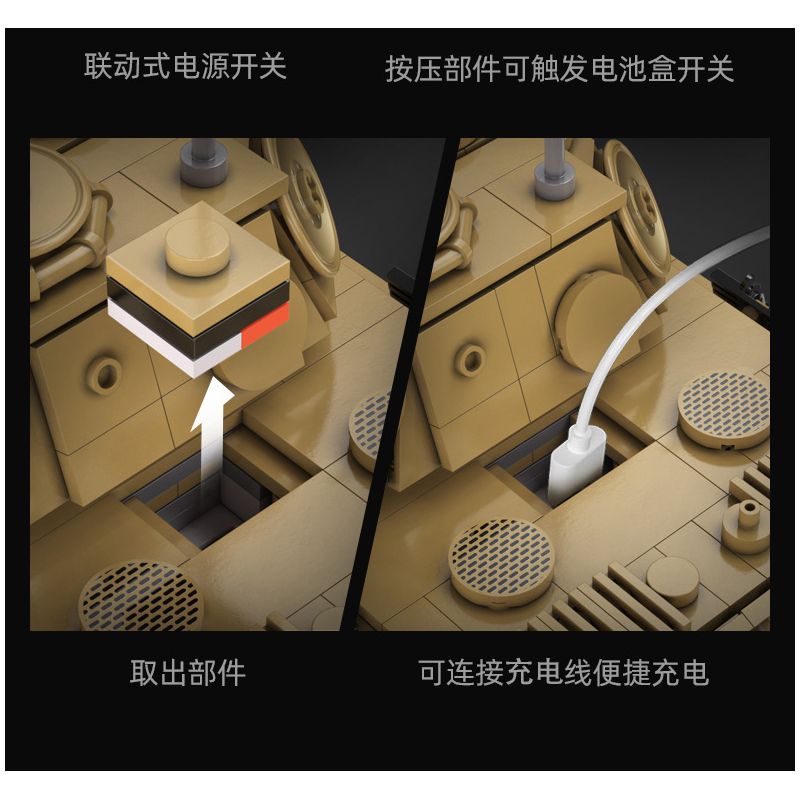 联动式电源开关

按压部件可触发电池盒开关

取出部件

可连接充电线便捷充电