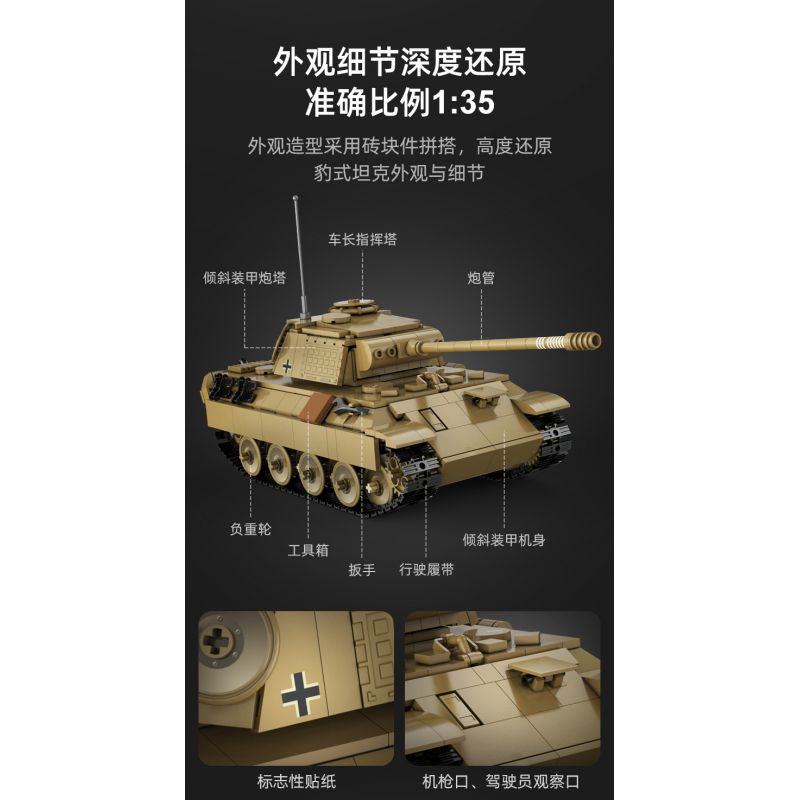 外观细节深度还原
准确比例1:35

外观造型采用砖块件拼搭，高度还原豹式坦克外观与细节

车长指挥塔
倾斜装甲炮塔
炮管
负重轮
工具箱
扳手
行驶履带
倾斜装甲机身

标志性贴纸
机枪口、驾驶员观察口