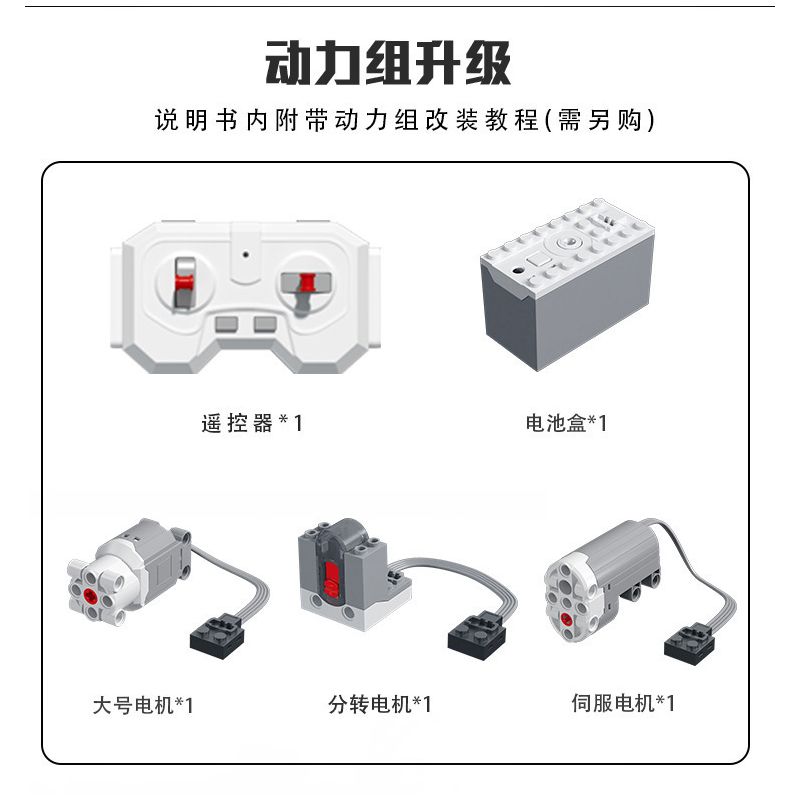 动力组升级

说明书内附带动力组改装教程(需另购)

遥控器*1

电池盒*1

大号电机*1

分转电机*1

伺服电机*1