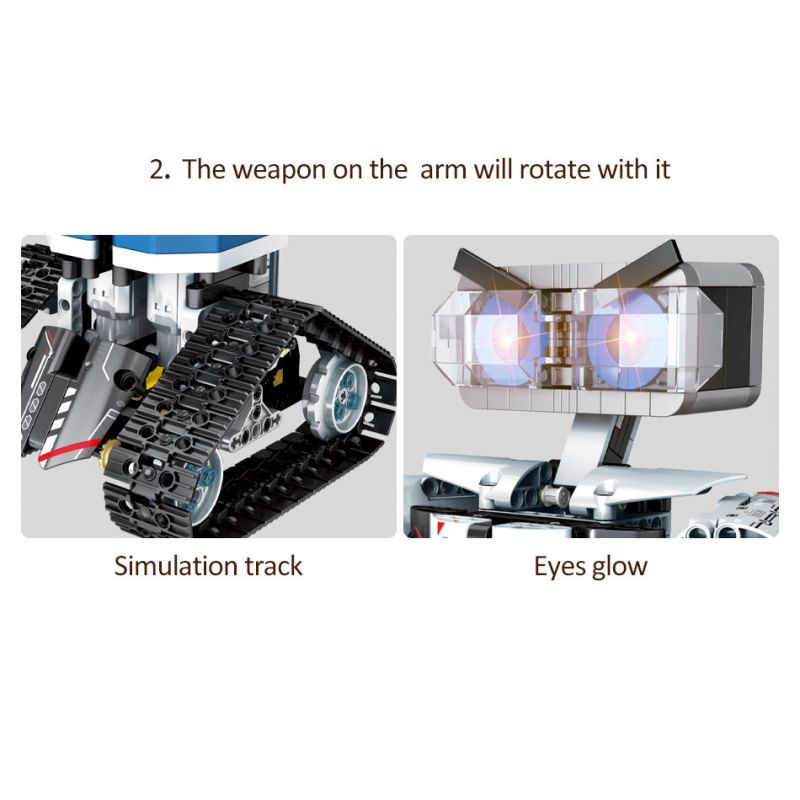 2. The weapon on the arm will rotate with it

Simulation track

Eyes glow