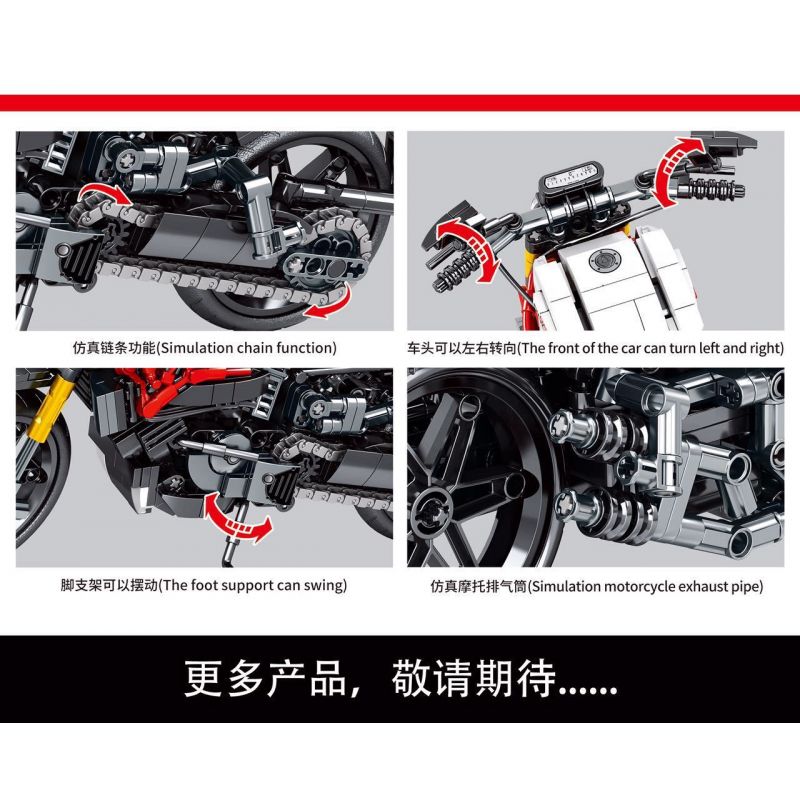 仿真链条功能(Simulation chain function)

车头可以左右转向(The front of the car can turn left and right)

脚支架可以摆动(The foot support can swing)

仿真摩托排气筒(Simulation motorcycle exhaust pipe)

更多产品，敬请期待......