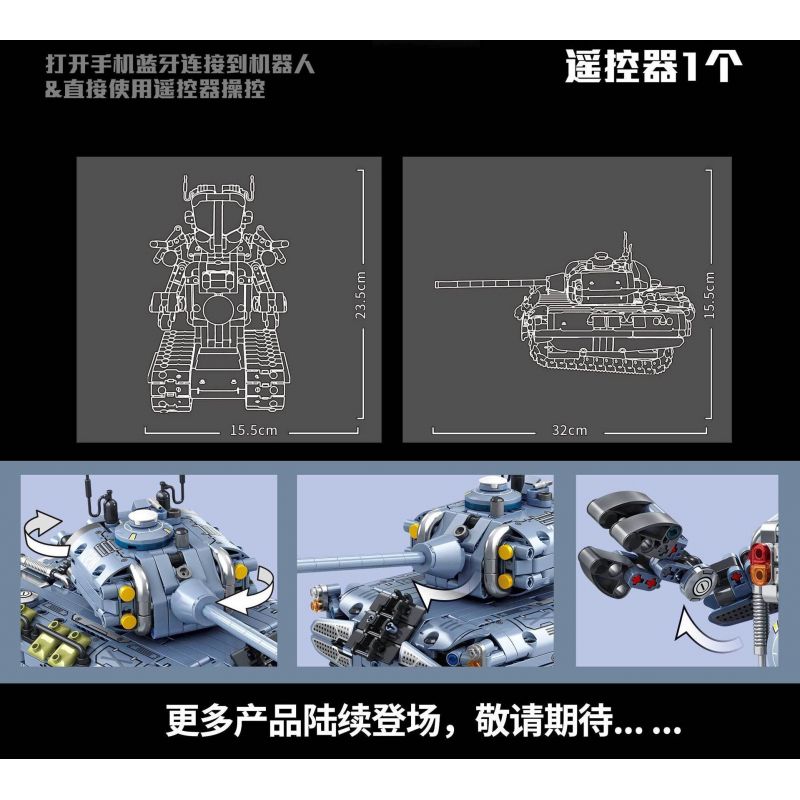 打开手机蓝牙连接到机器人
&直接使用遥控器操控

遥控器1个

23.5cm
15.5cm

15.5cm
32cm

更多产品陆续登场，敬请期待... ...