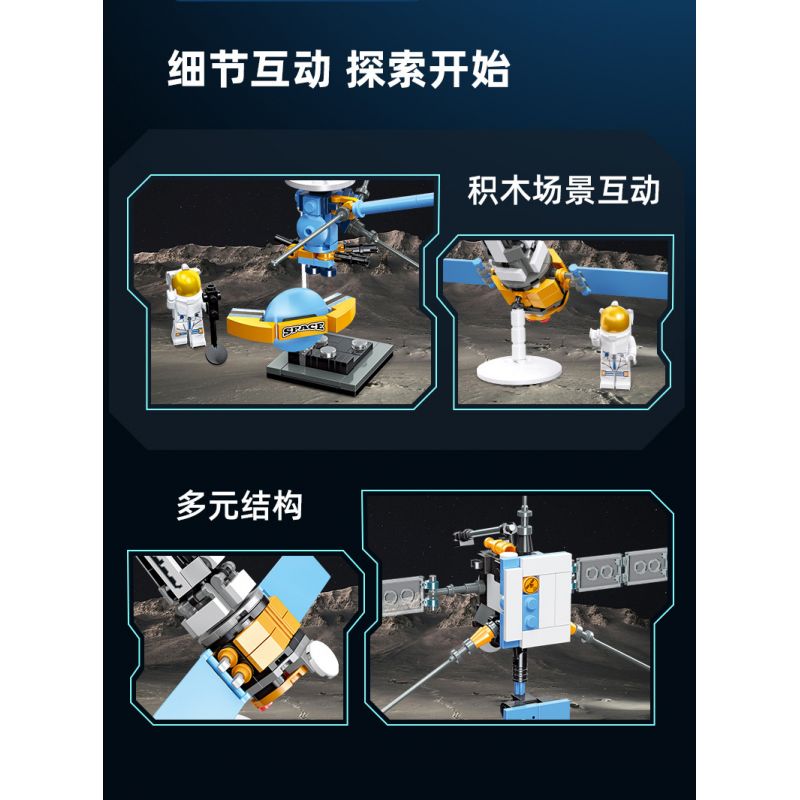 细节互动 探索开始

积木场景互动

SPACE

多元结构